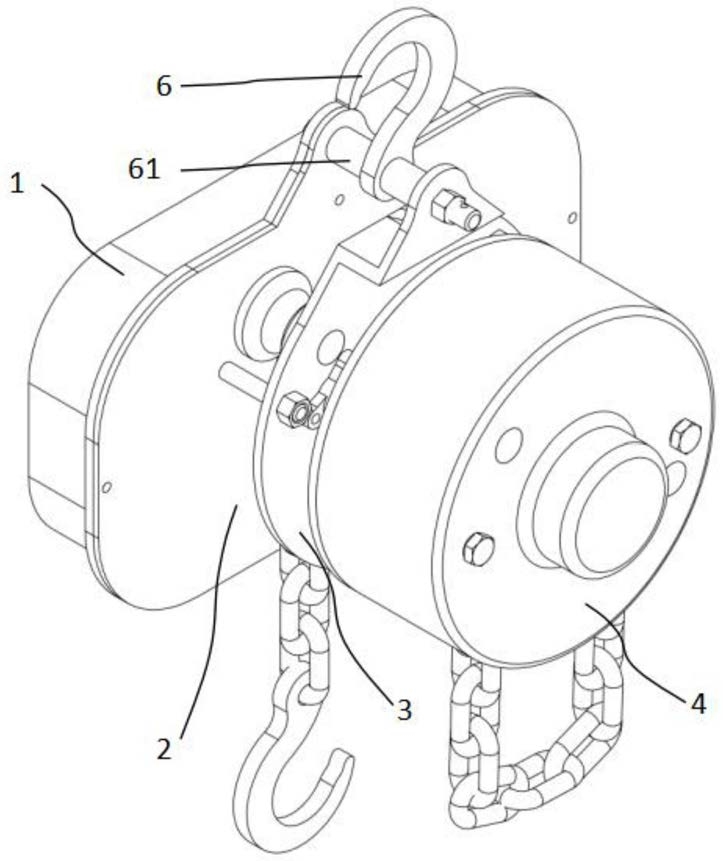 6
61
1
2
3
4