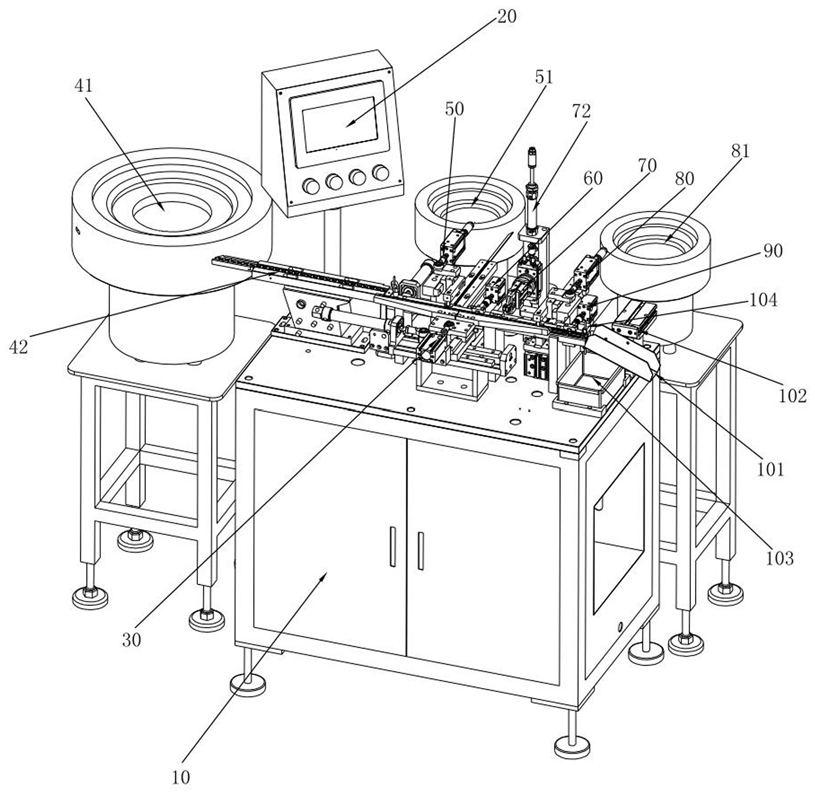 20
41
51
50
72
60
70
80
81
90
104
42
102
101
103
30
10