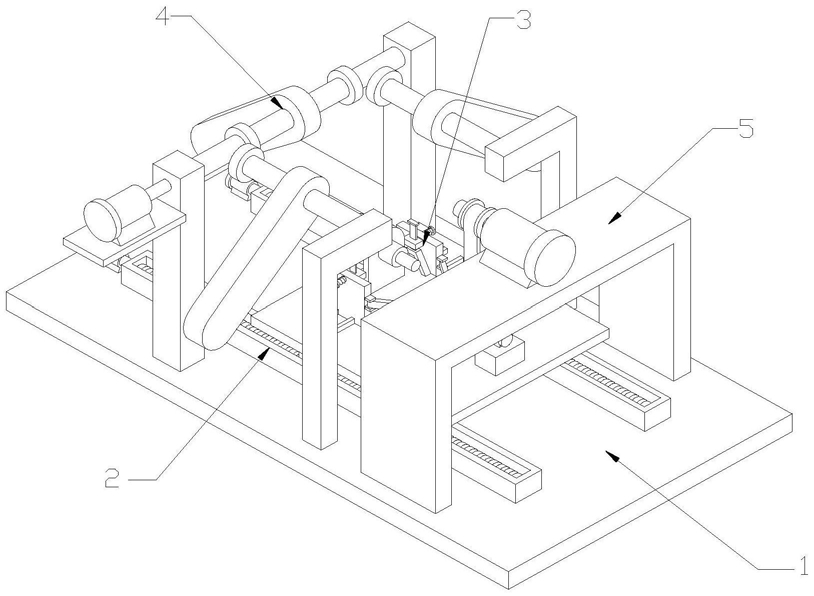 4
3
5
2
1