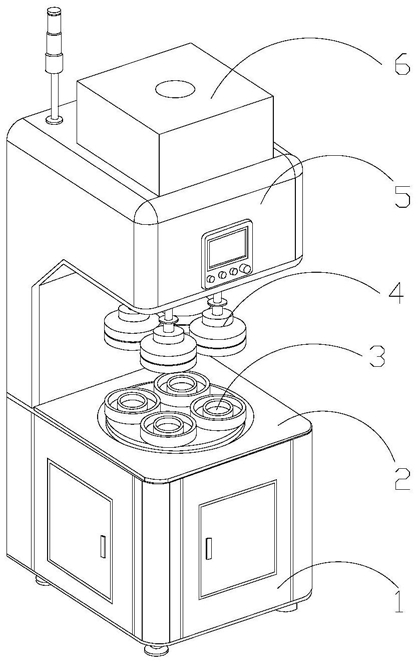 6
5
4
3
2
1