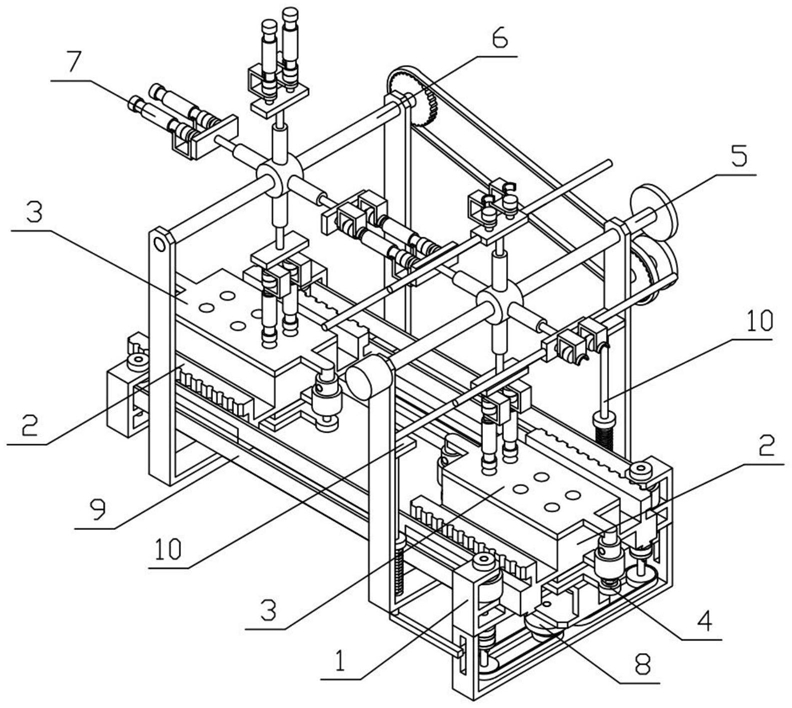 7
6
5
3
10
2
2
9
10
3
4
1
8