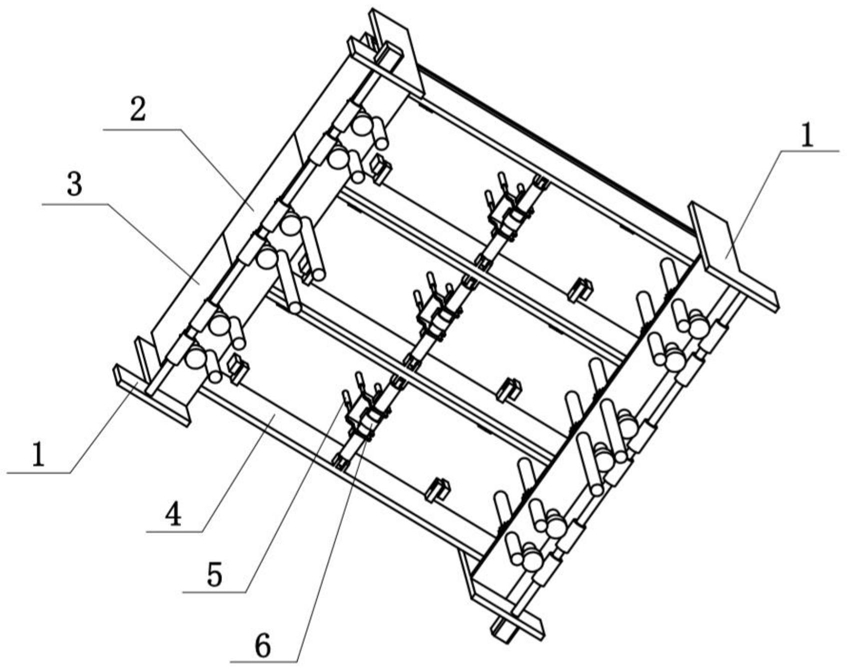 2
3
1
1
4
5
6