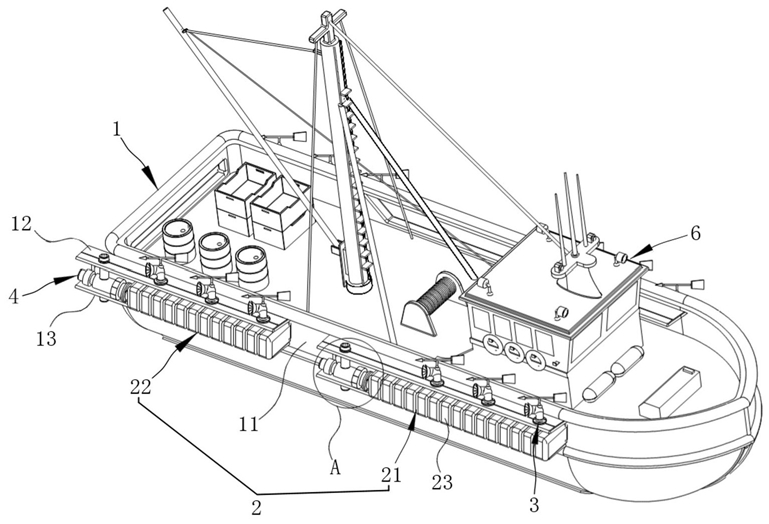 1
12
4
13
22
11
A
21
23
2
3
6