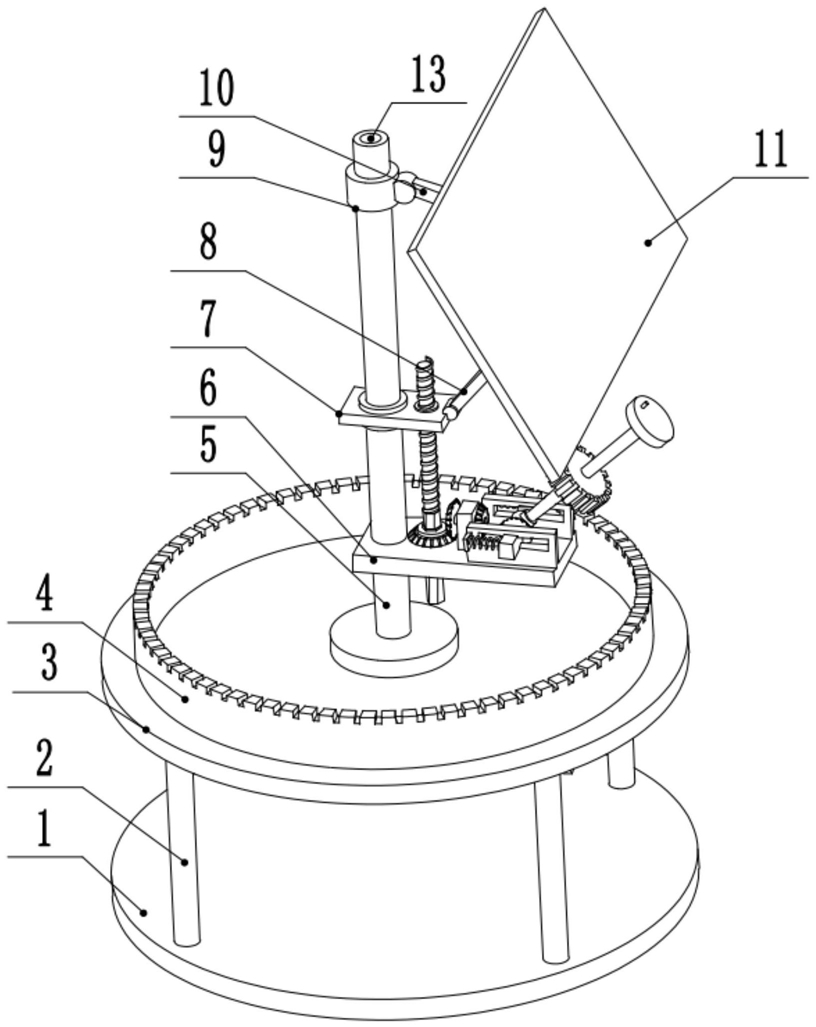 10
13
9
11
8
7
6
5
4
3
2
1