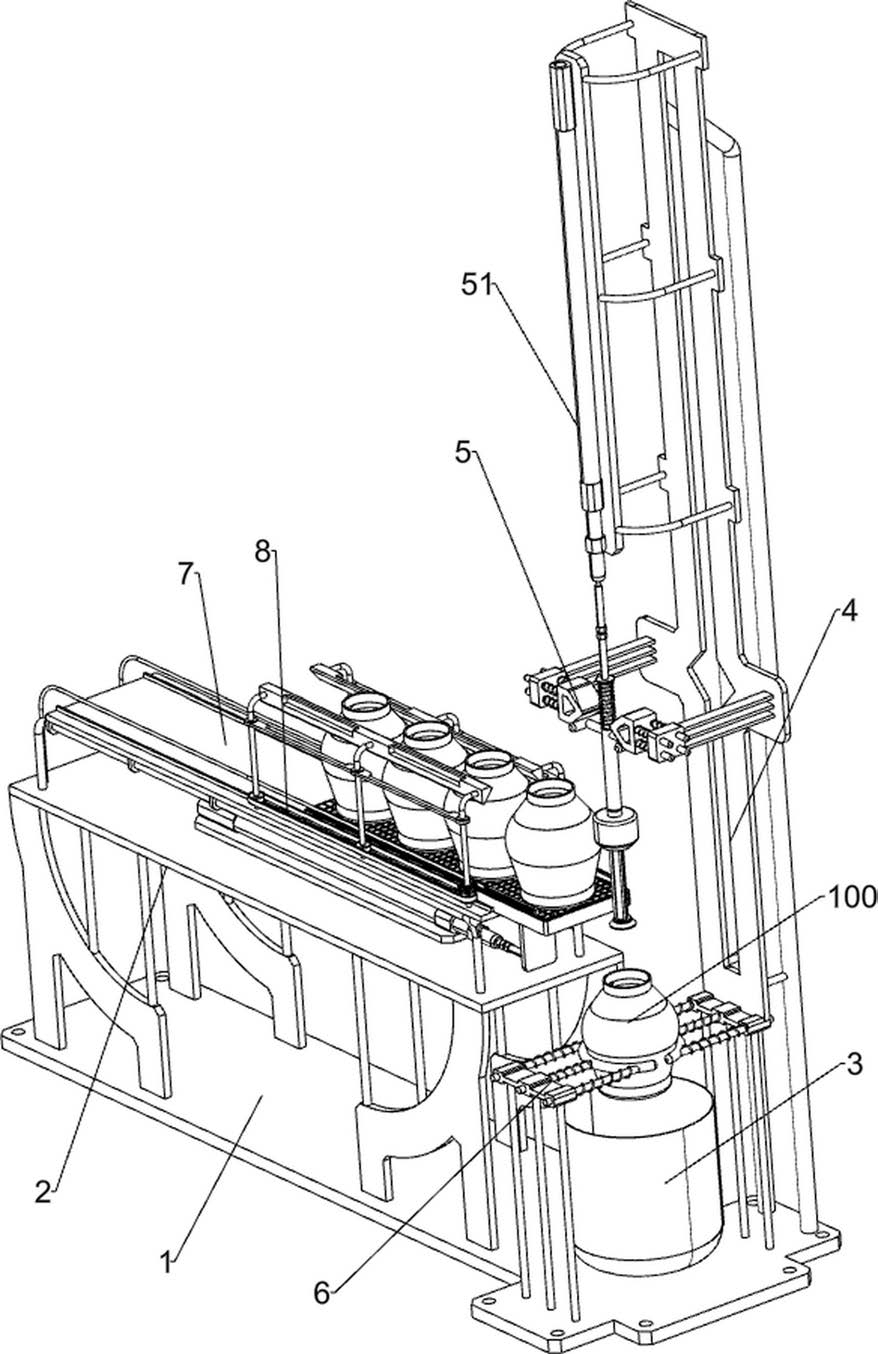 51
5
7
8
4
100
3
2
1
6