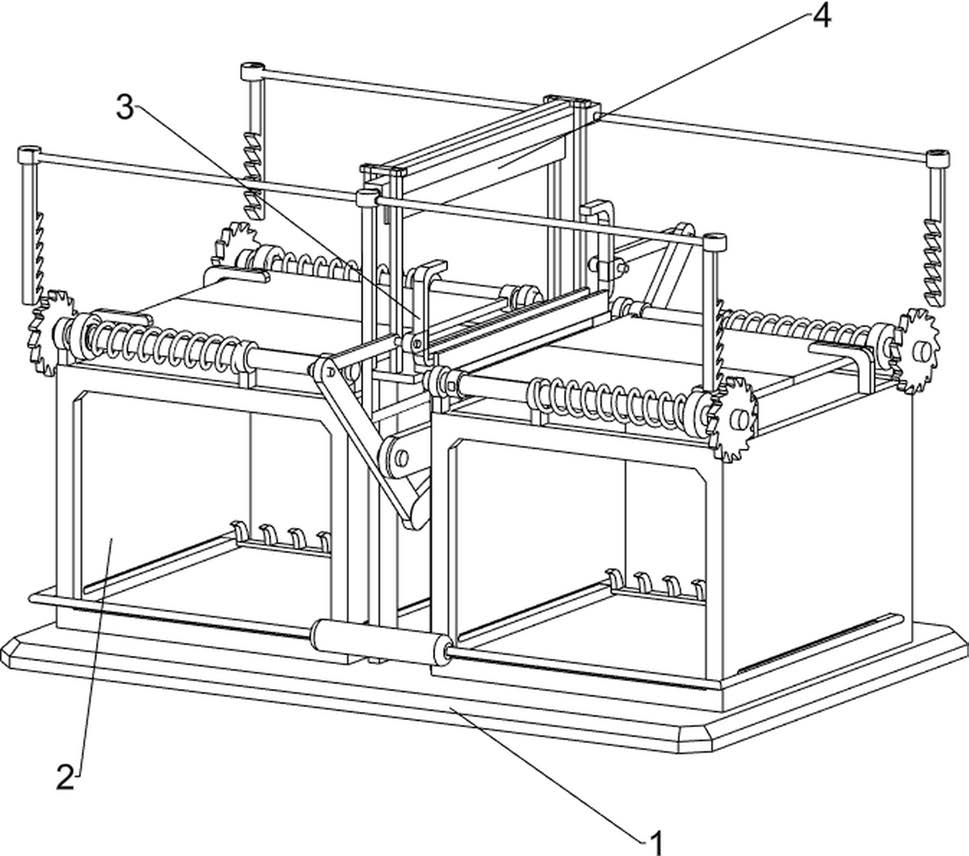 4
3
2
1