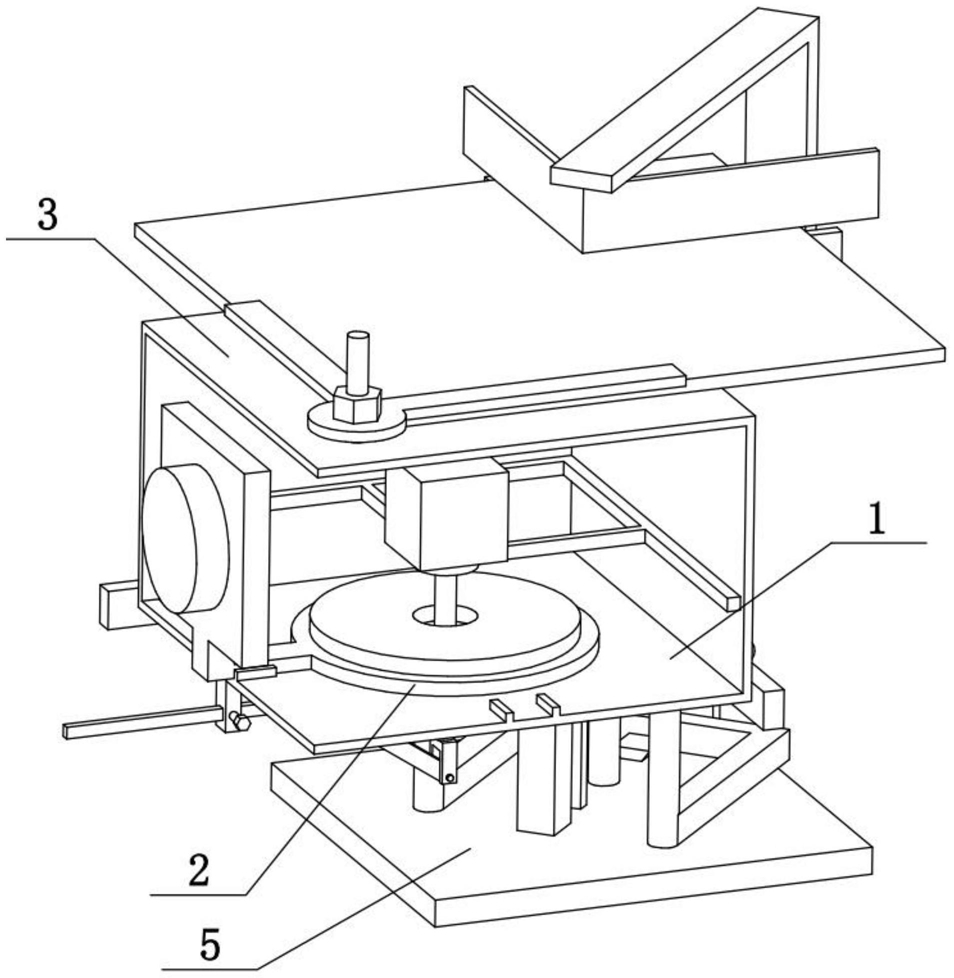 3

1

2

5