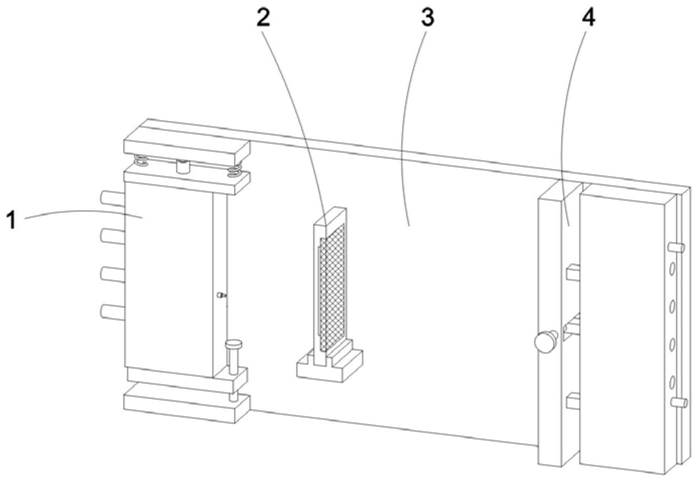 2
3
4
1