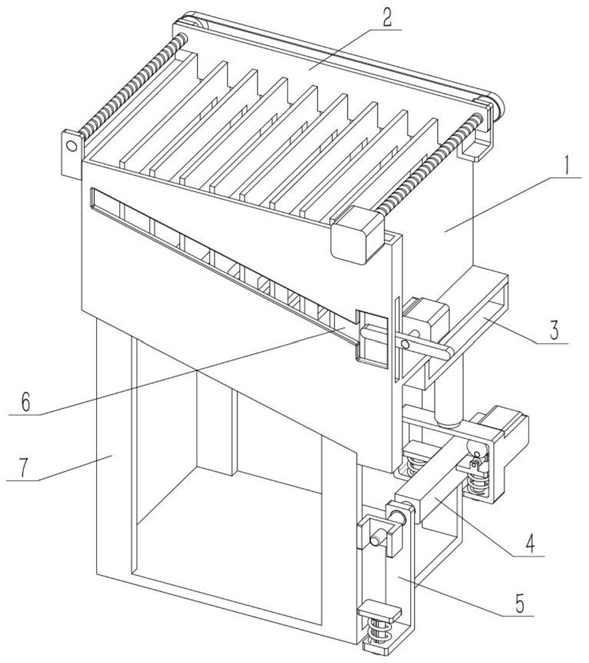 2
1
3
6
7
4
5