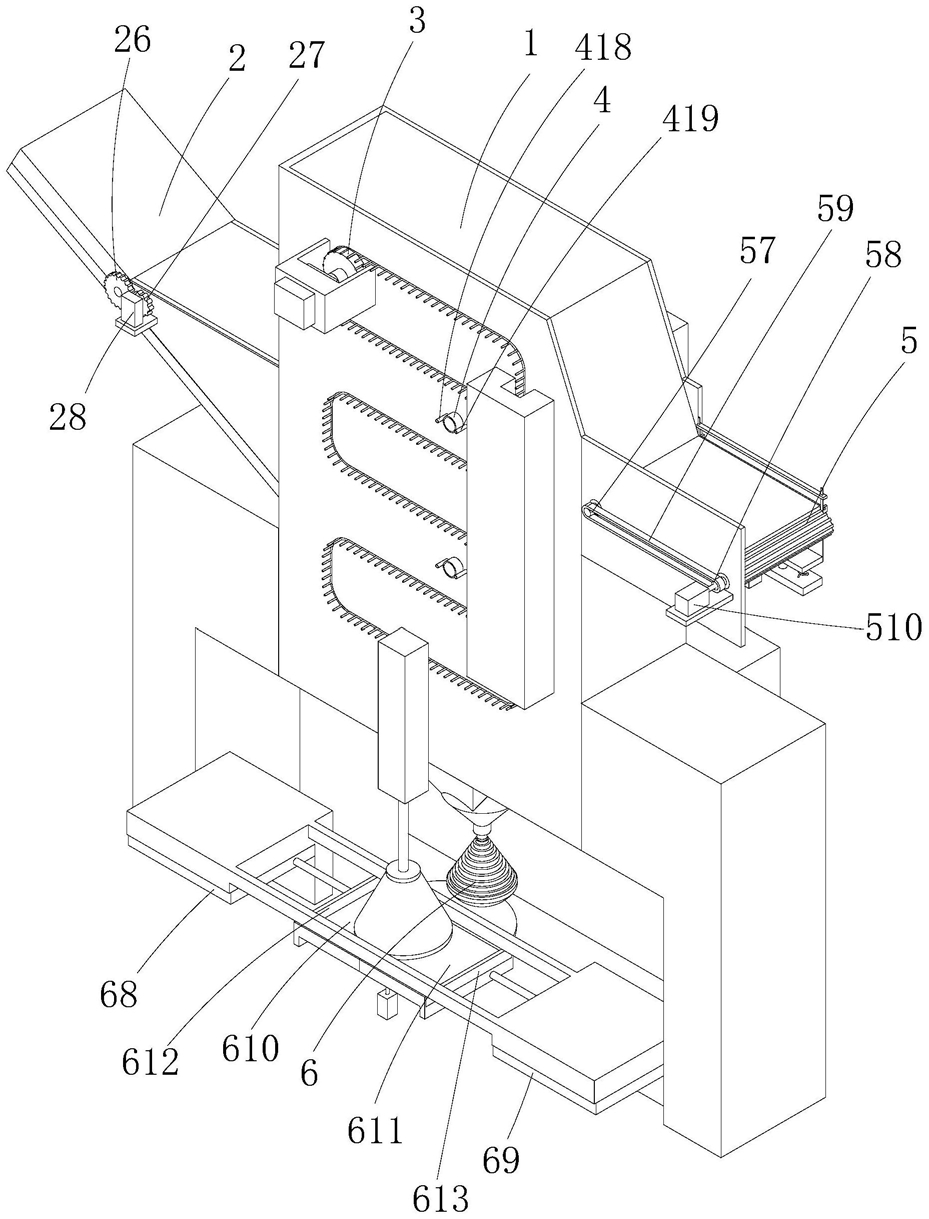 26
2
27
3
1
418
4
419
59
57
58
5
28
510
68
612
610
6
611
613
69