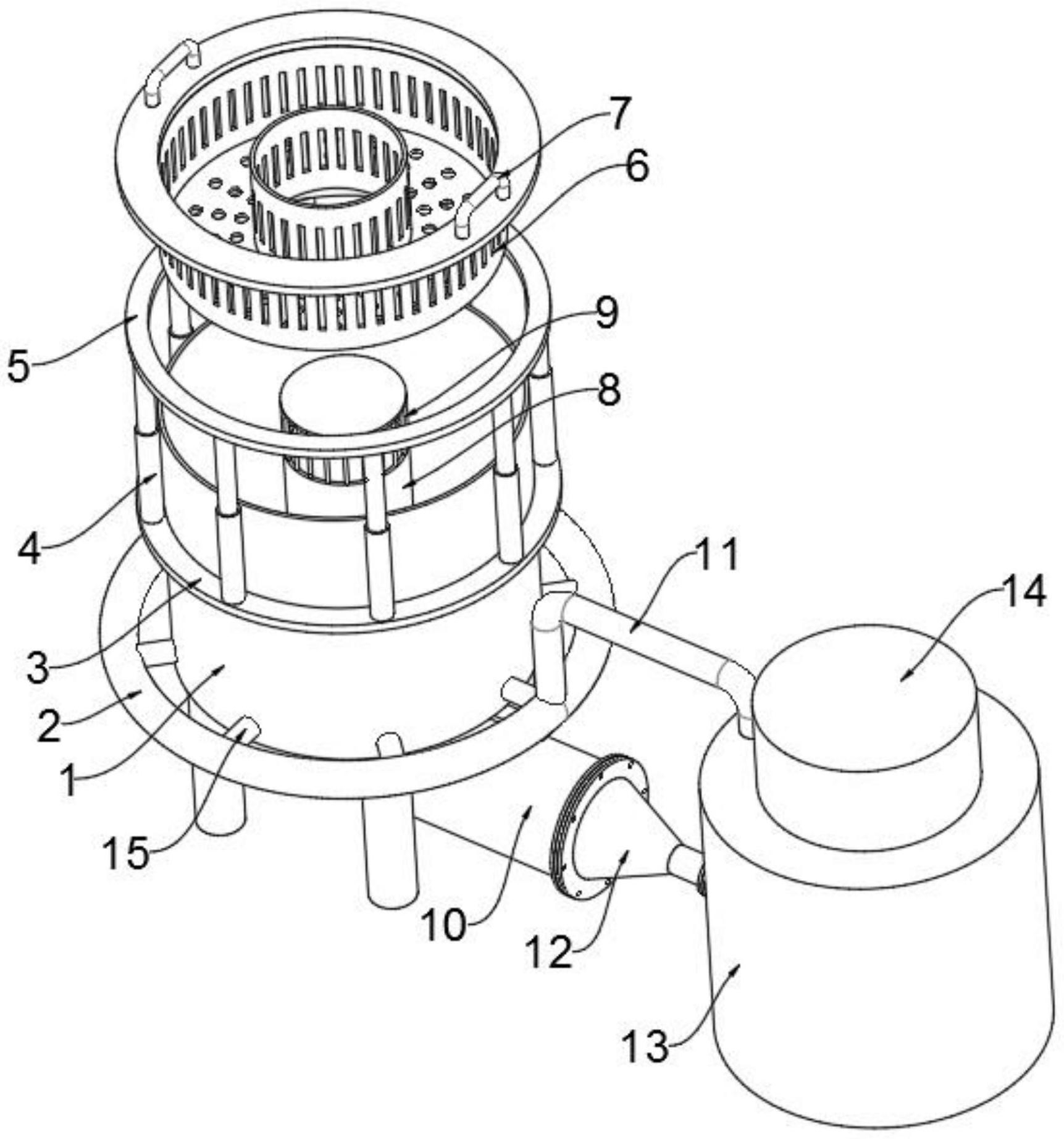 7
6
9
5
8
4
11
14
3
2
1
15
10
12
13