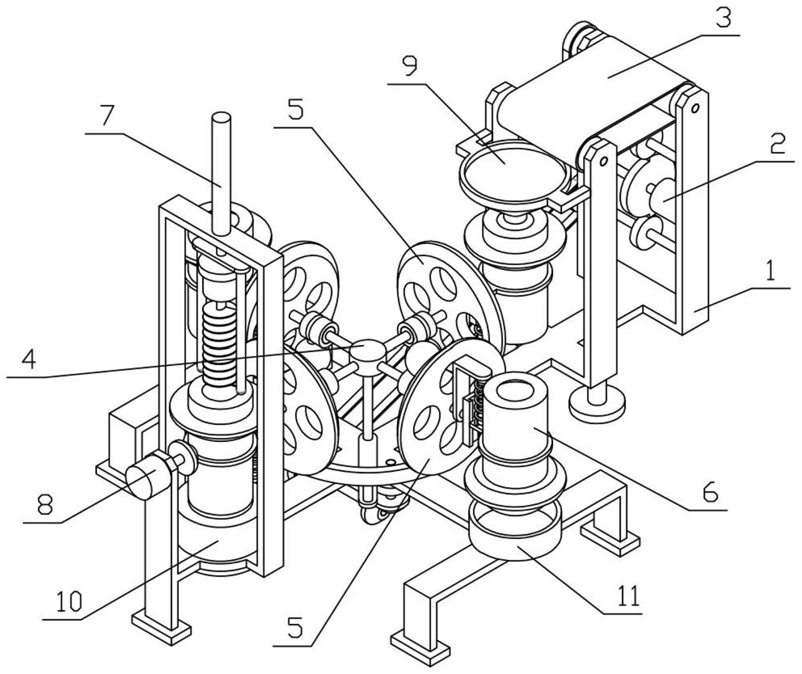 3
9
7
5
2
1
4
6
8
10
5
11