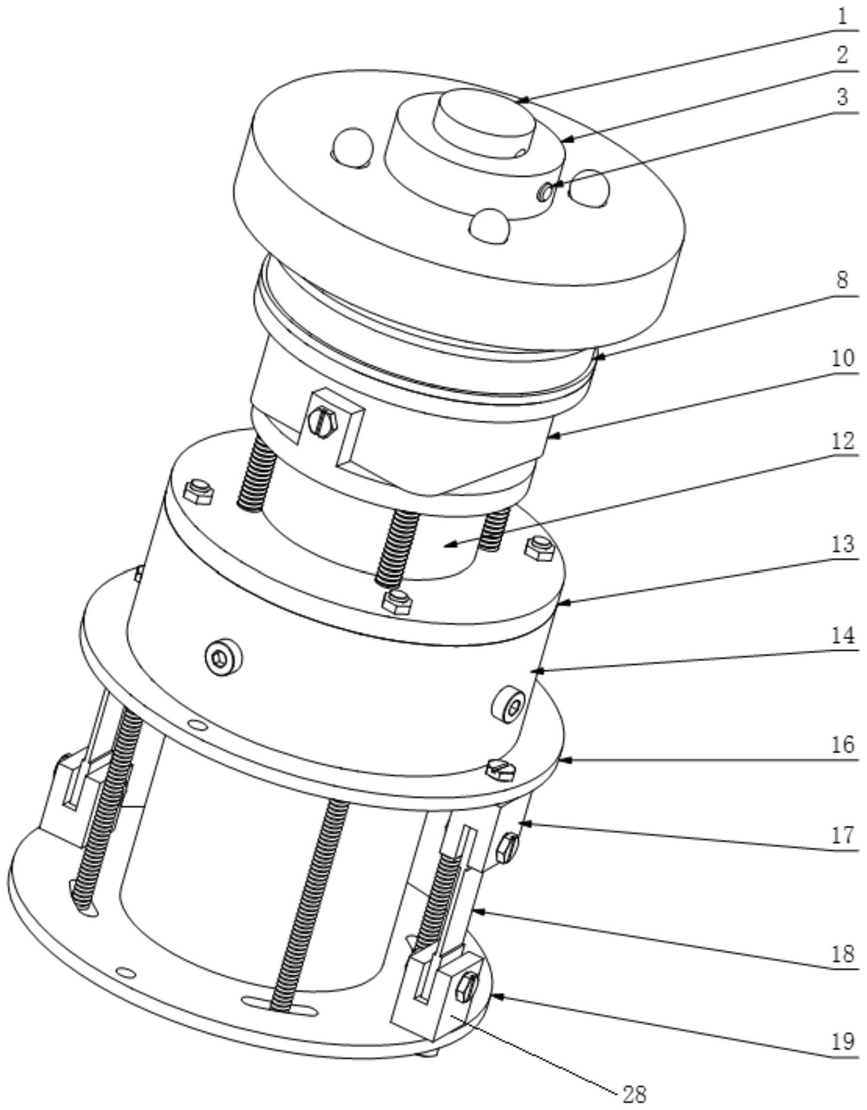 1
2
3
8
10
12
13
14
16
17
18
19
28