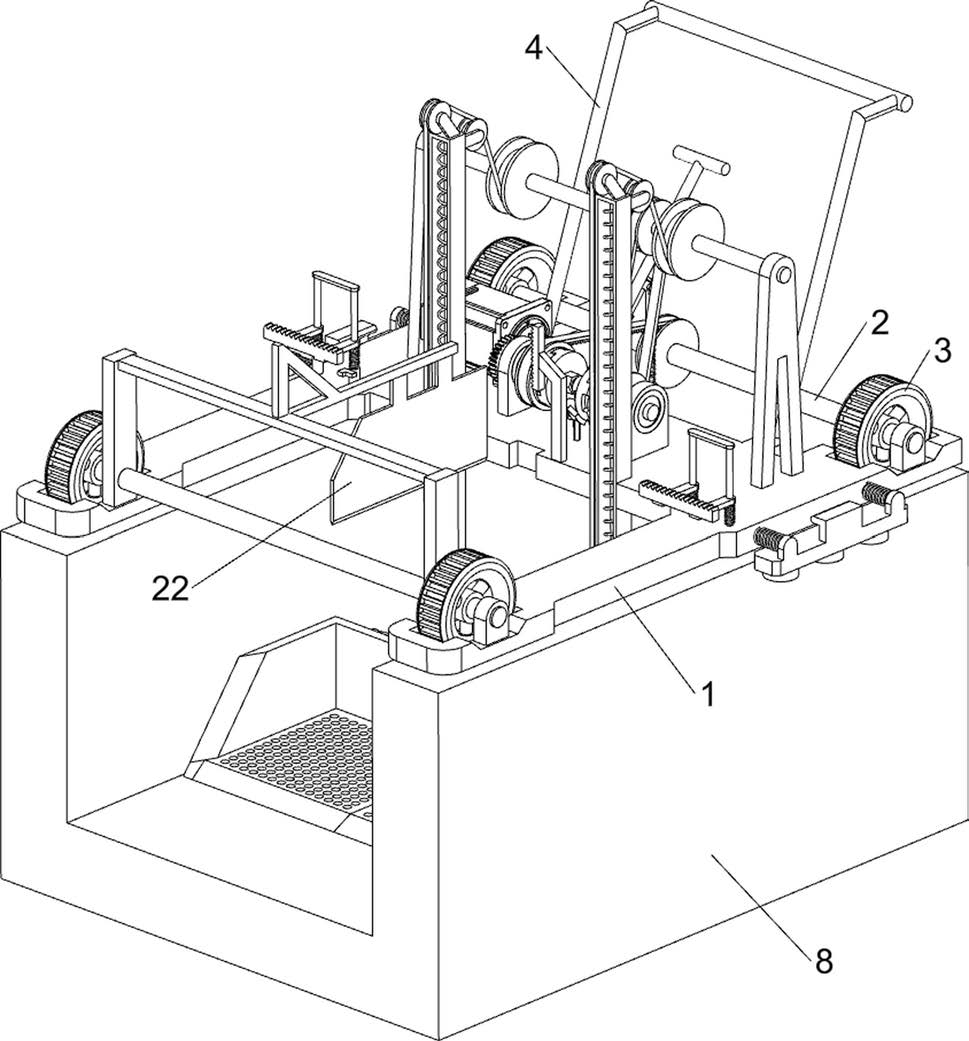 4
2
3
22
1
8