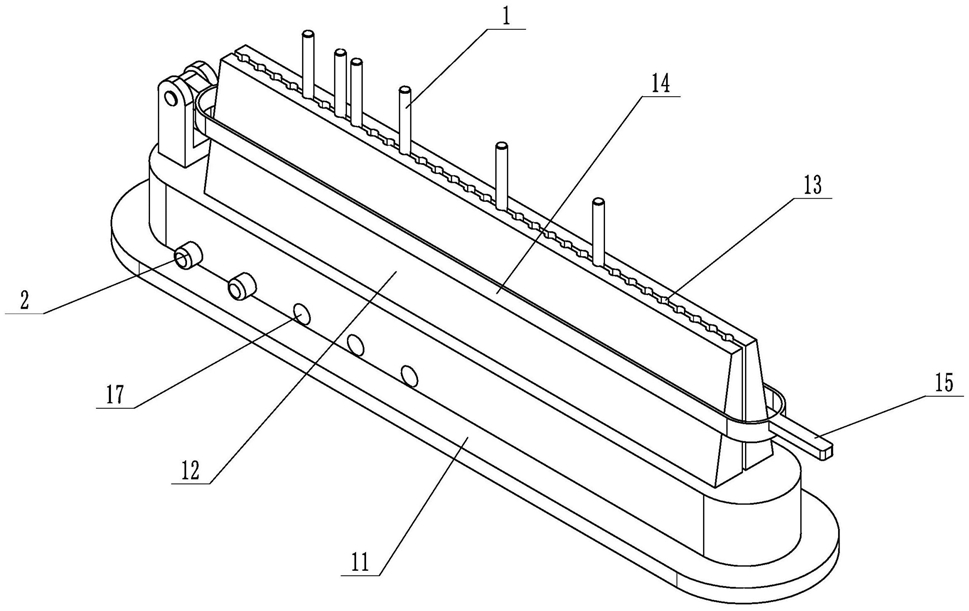 1
14
13
2
17
15
12
11