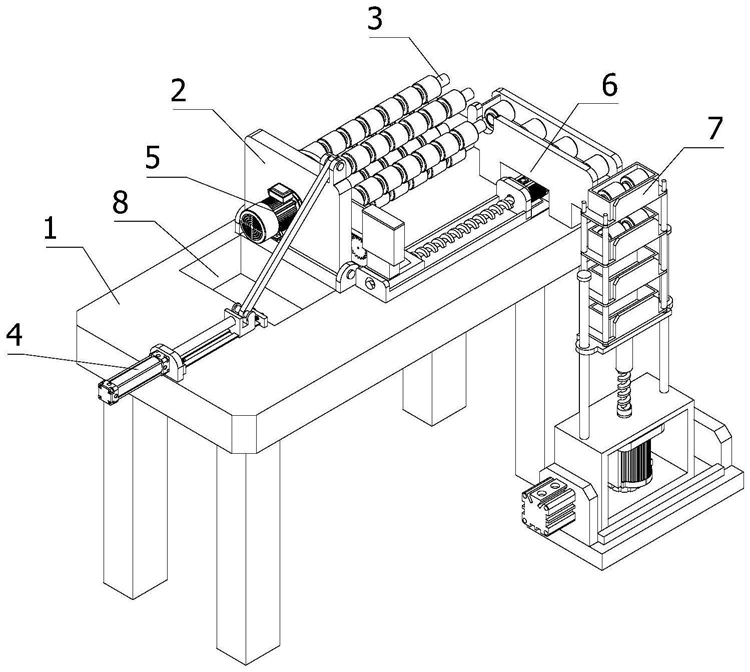 3
2
6
5
7
8
1
4