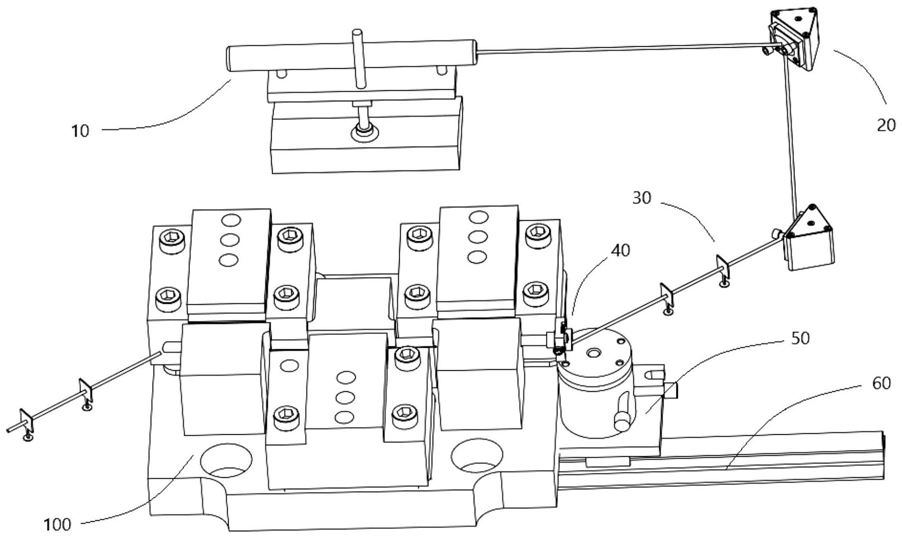 10
20
30
40
50
60
100