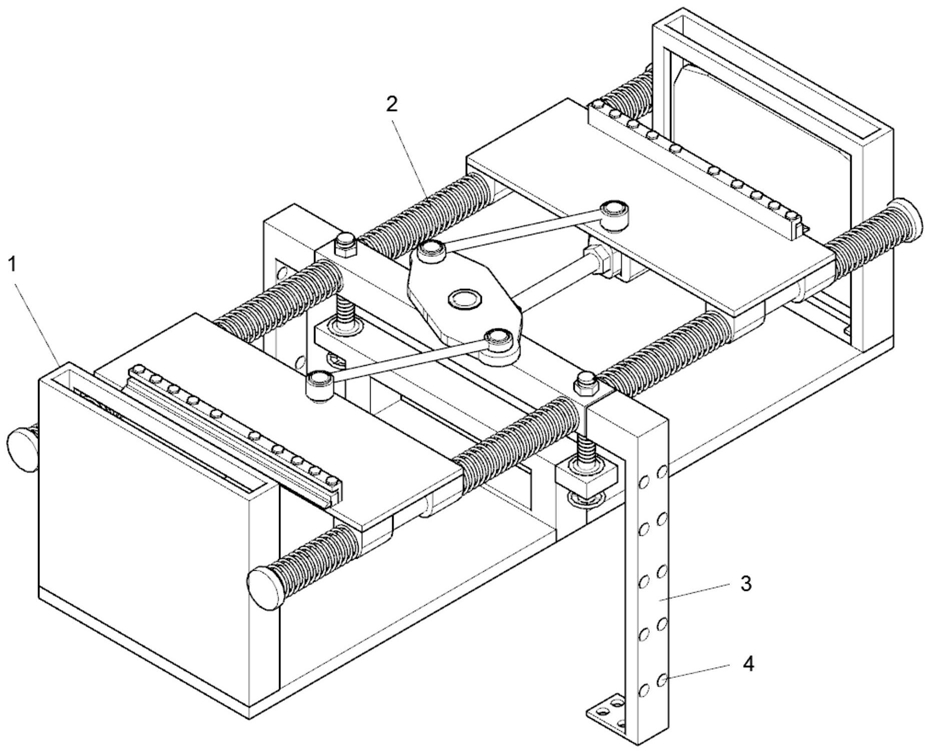 2
1
3
4