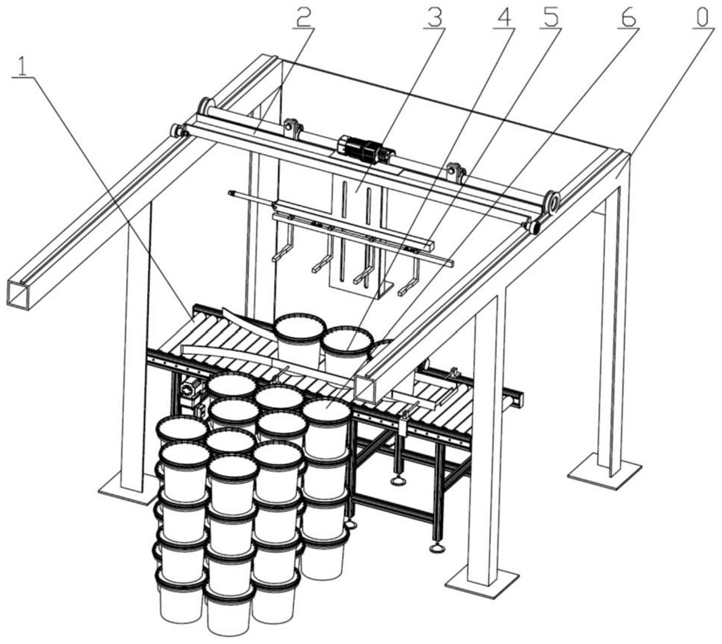 1
2
3
4
5
6
0