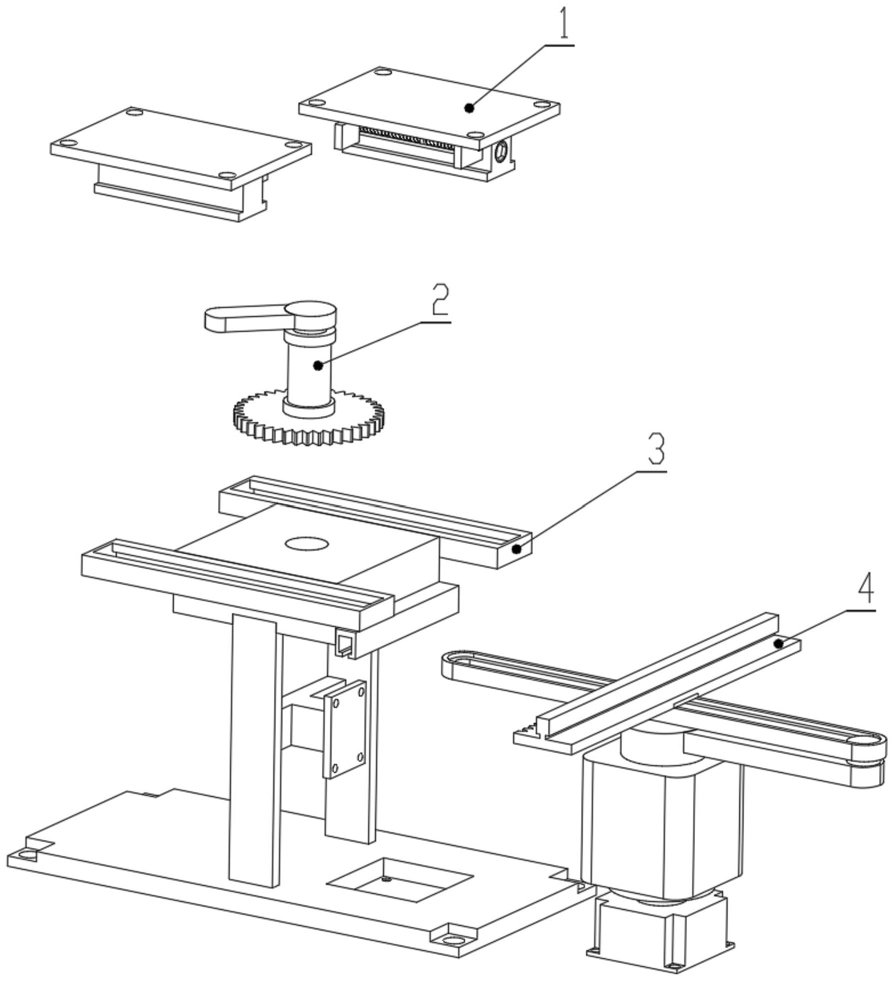 1
2
3
4