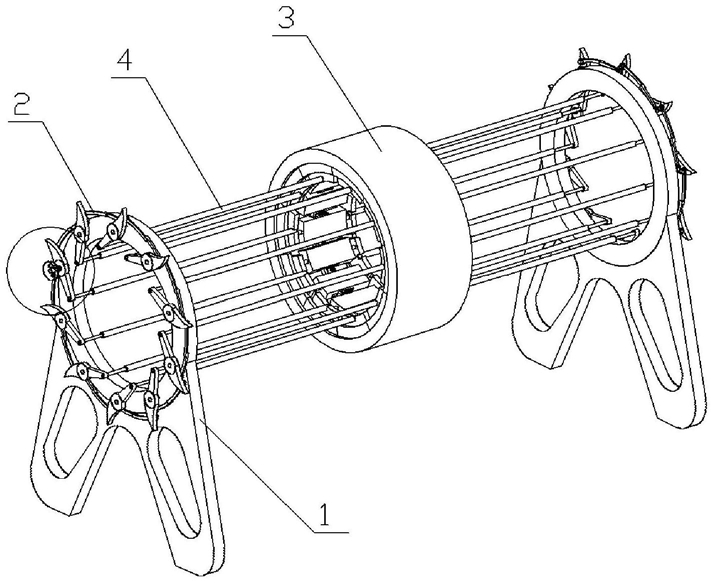 3
4
2
1