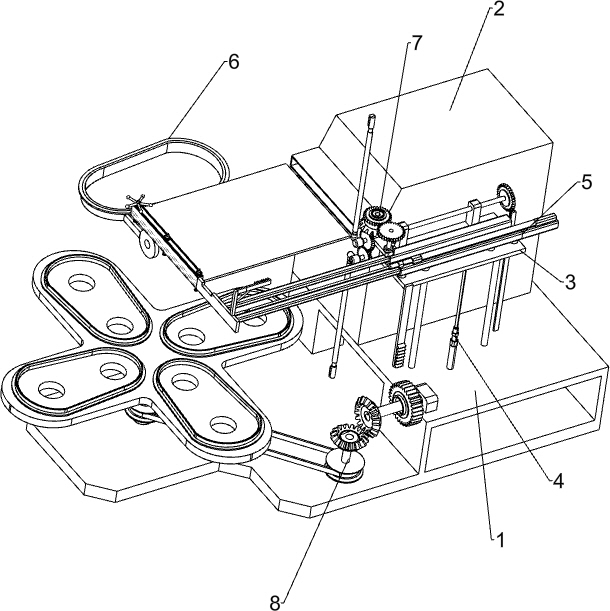 2
7
6
5
3
4
1
8