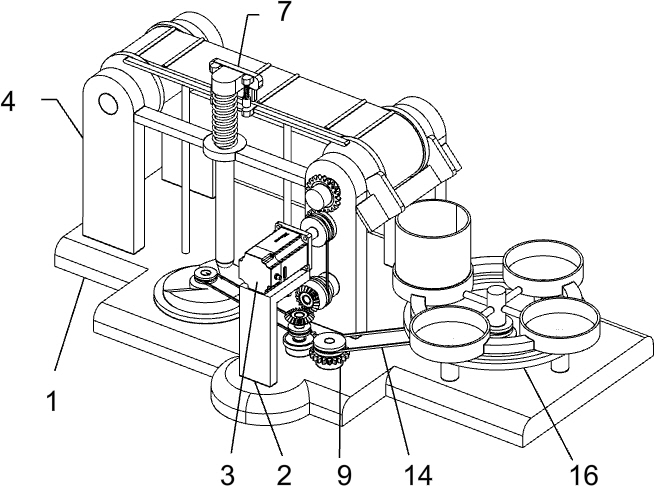 7
4
1
3
2
9
14
16