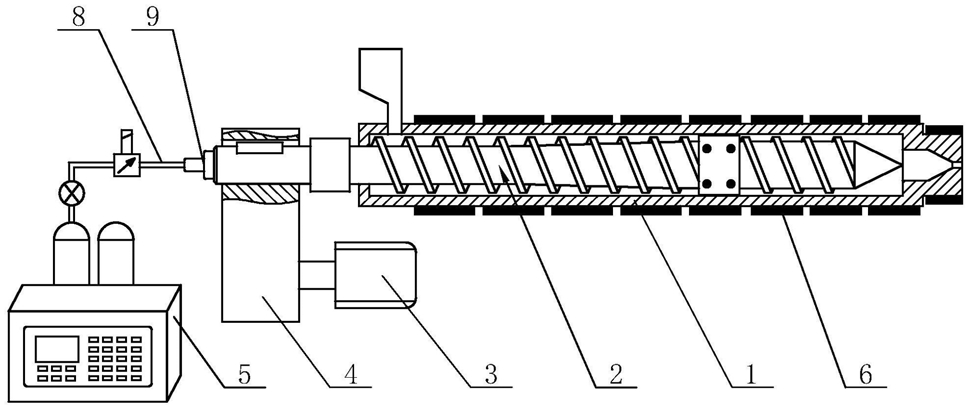 8
9
5
4
3
2
1
6