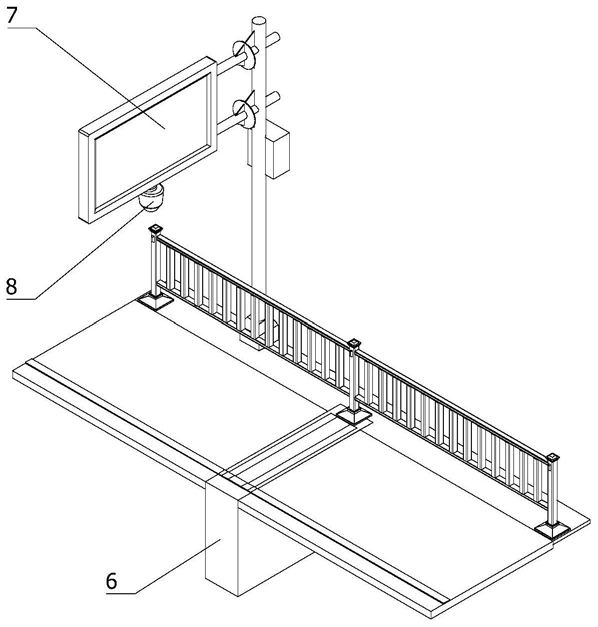 7

8

6