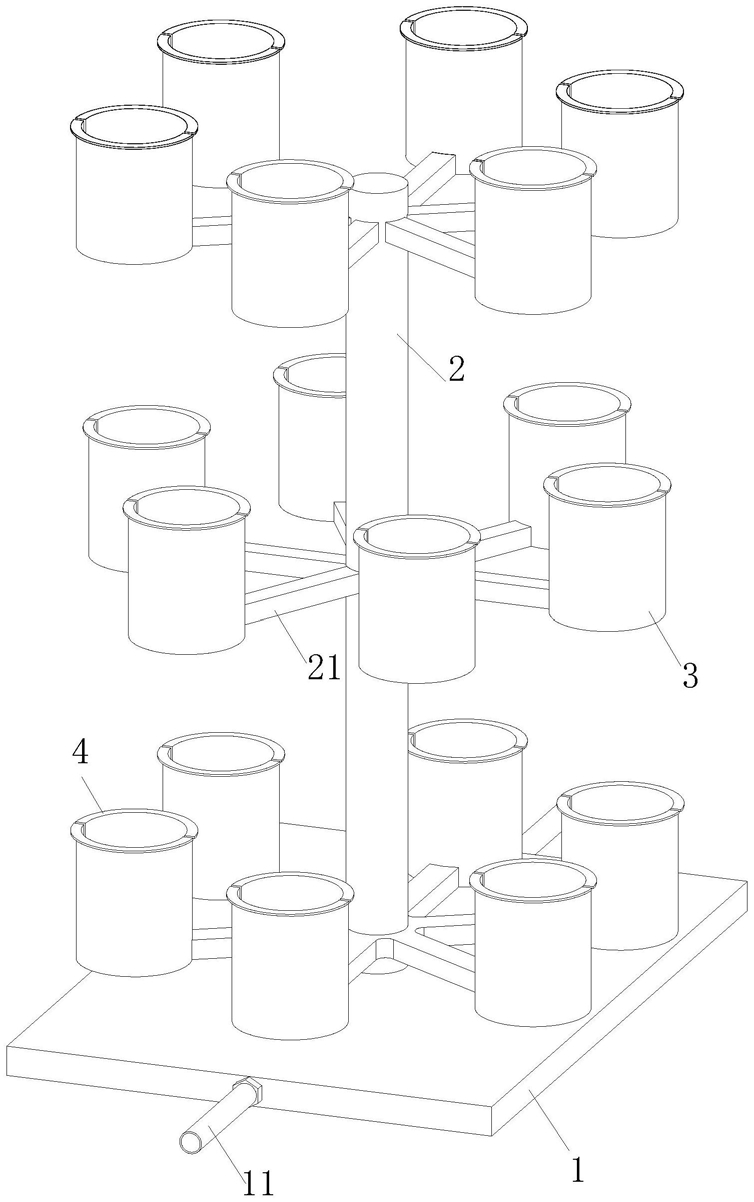 2

21

3

4

11

1