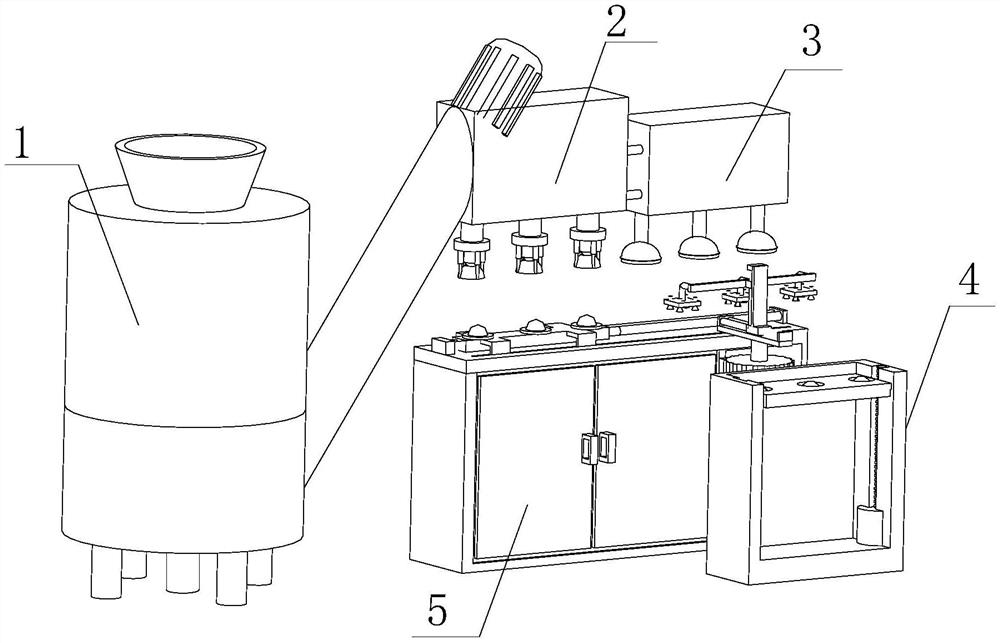 1
2
3
4
5