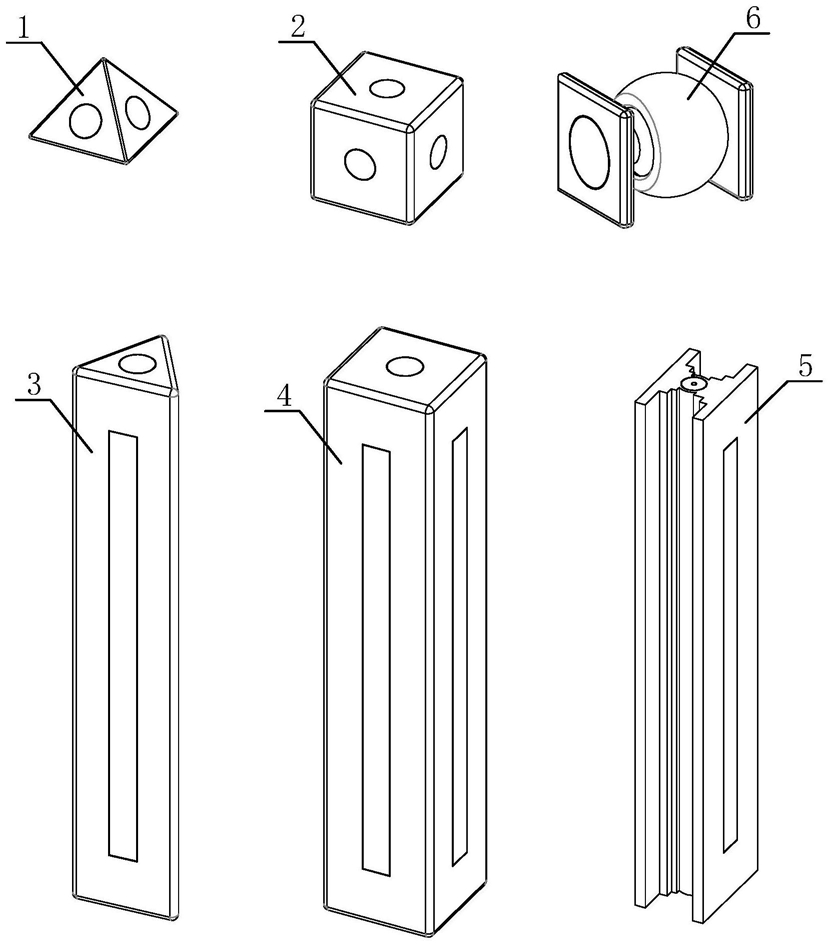 1
2
6
3
4
5