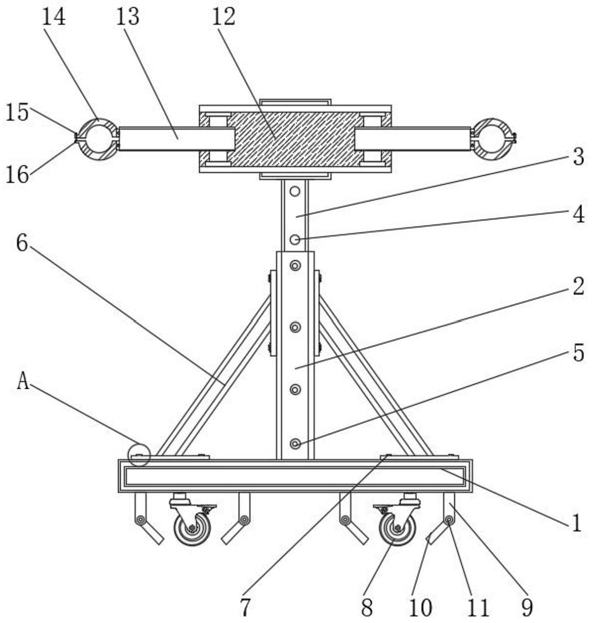 14
13
12
15
16
3
4
6
2
5
A
1
7
8
10
11
9