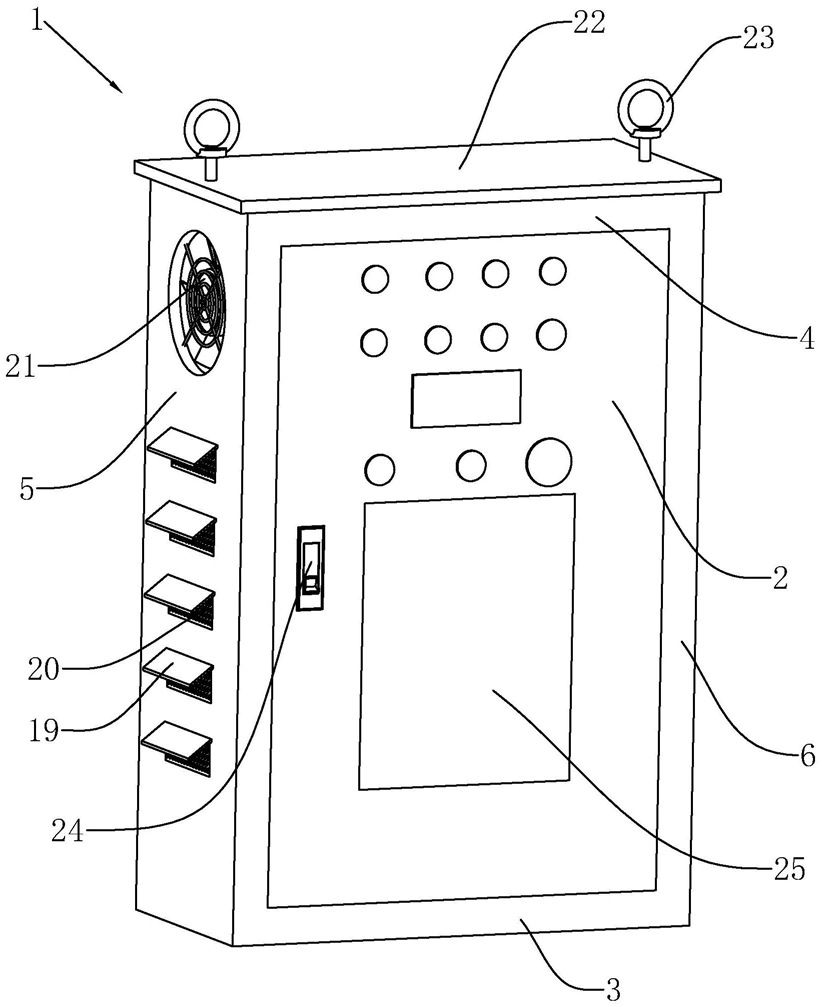 1
22
23
4
21
5
2
20
19
6
24
25
3