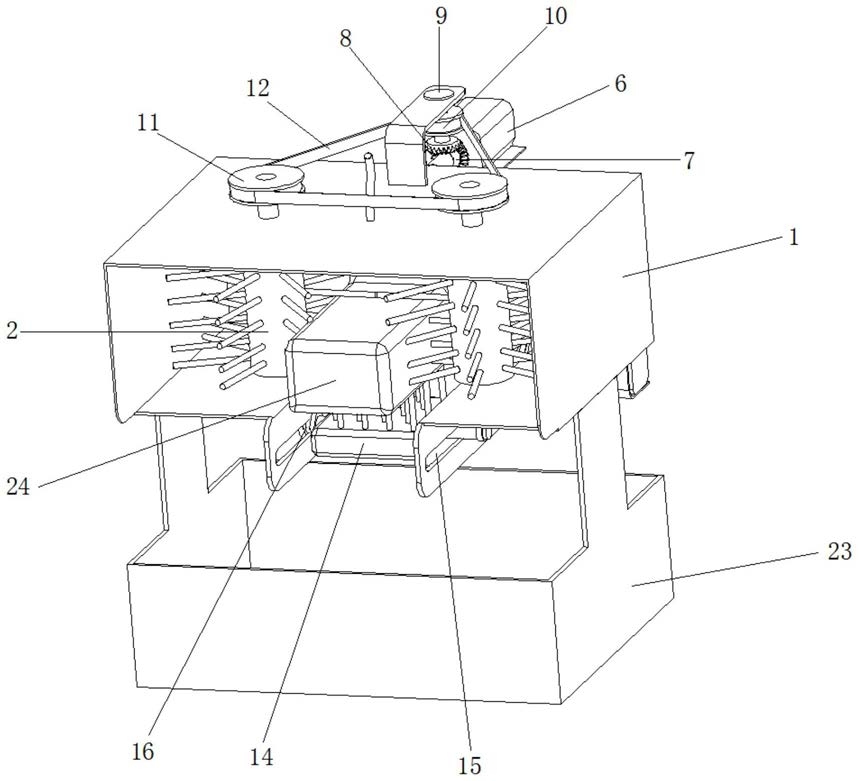 9
10
8
6
12
11
7
1
2
24
23
16
14
15