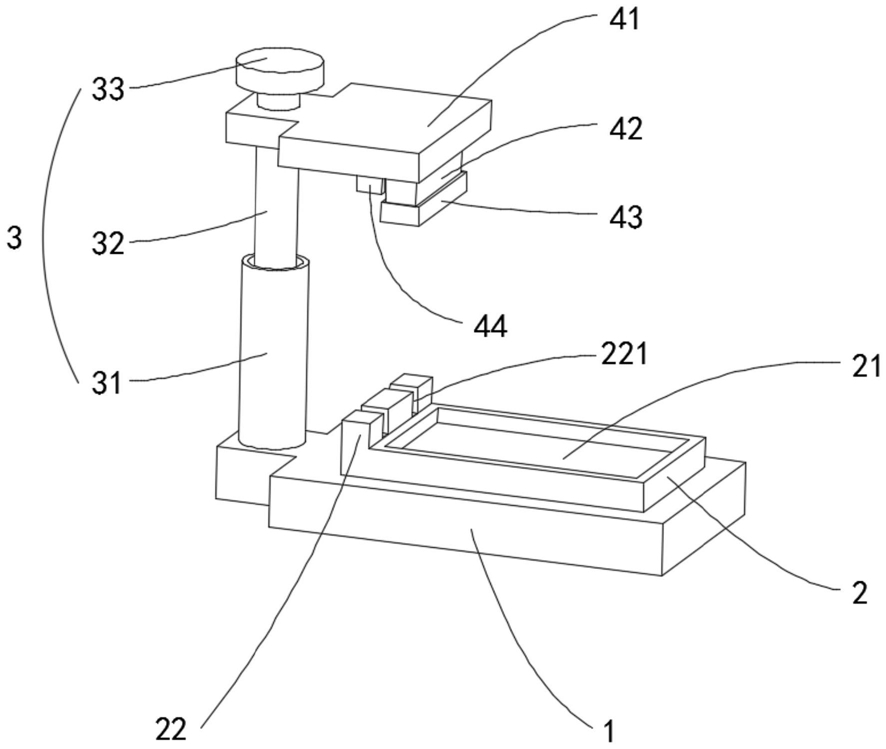 41
33
42
43
3
32
44
221
21
31
2
22
1