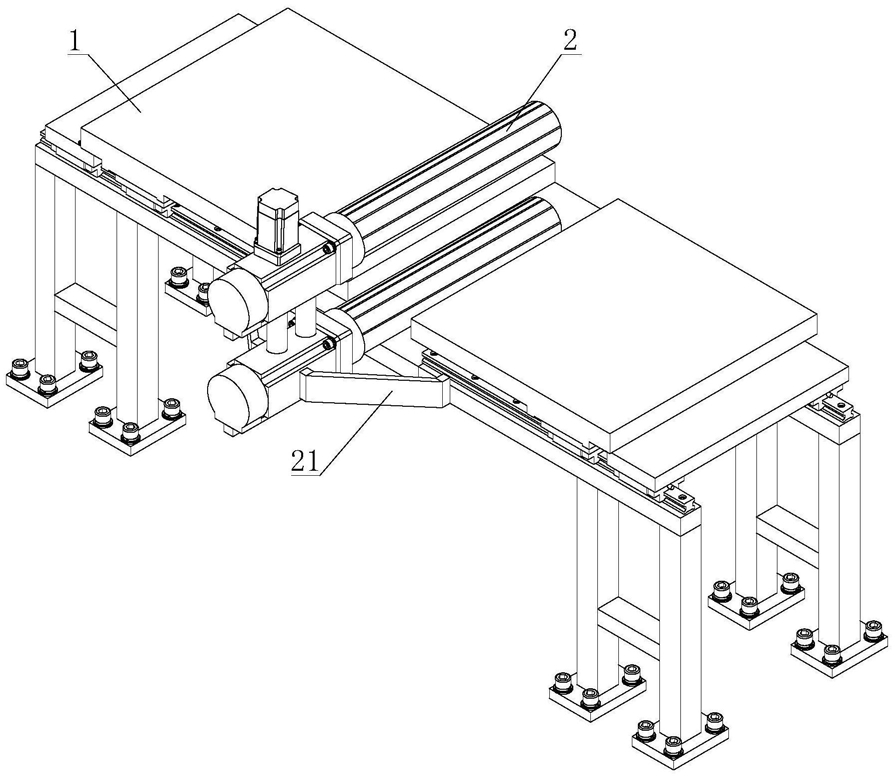 1
2
21