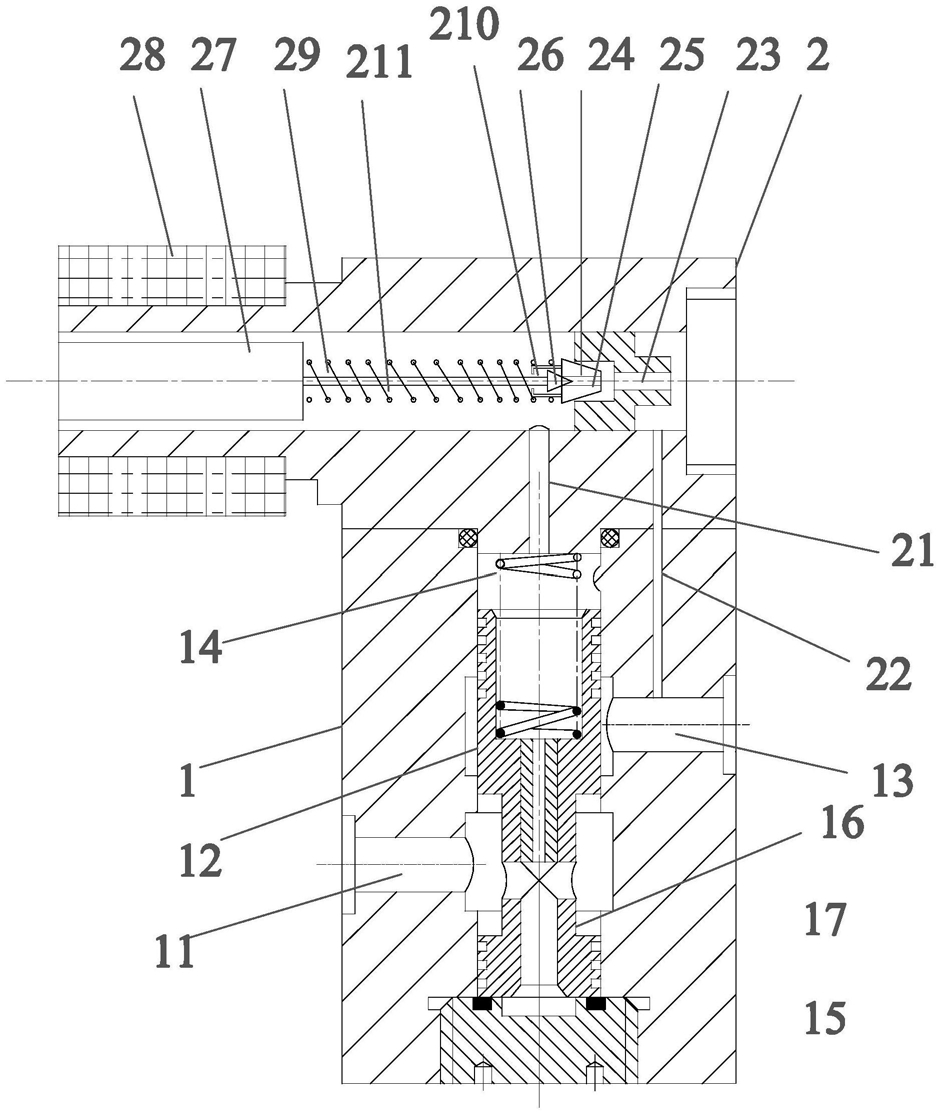 28 27 29 211 210 26 24 25 23 2

21

14

22

1

13

12

16

11

17

15