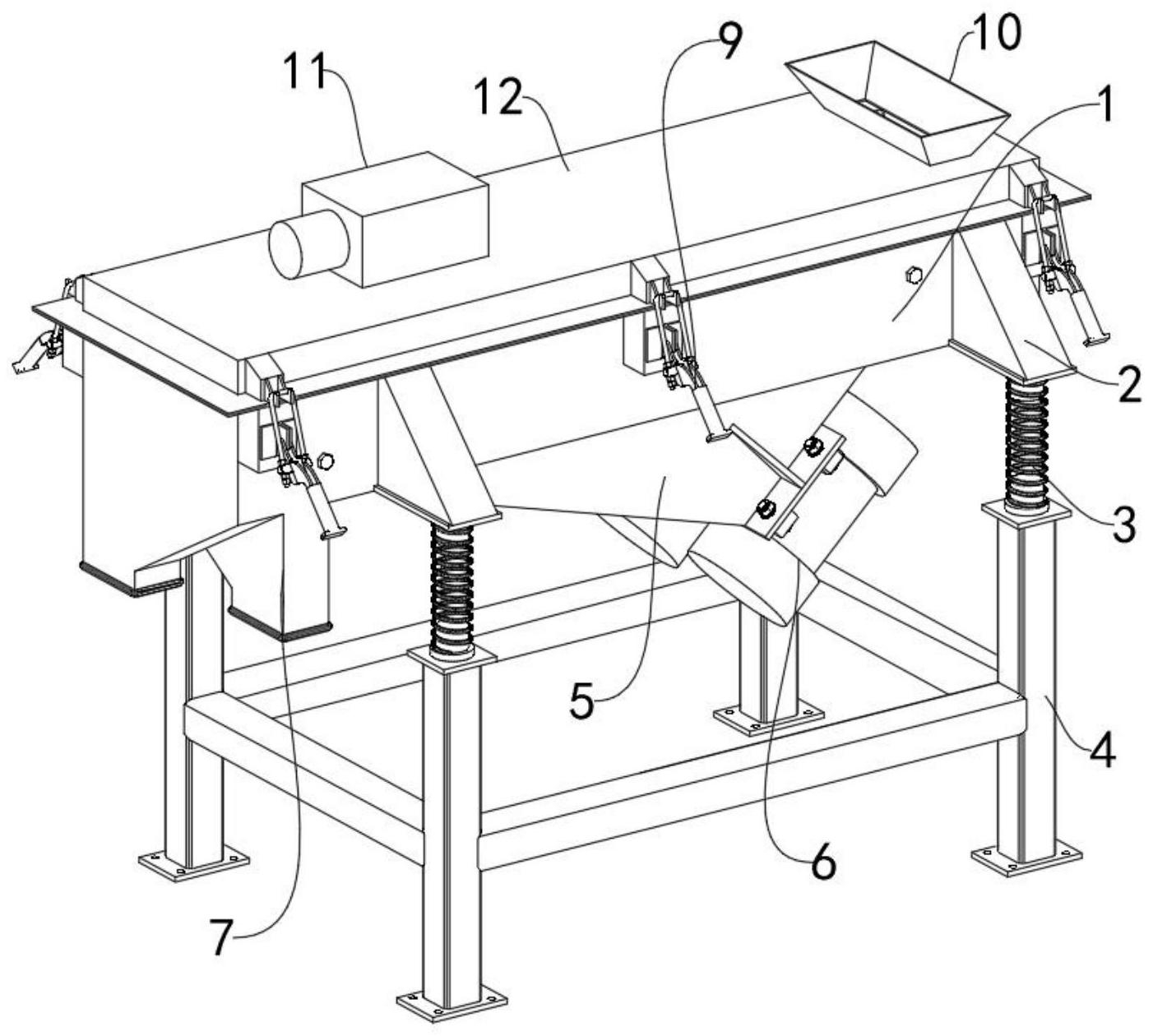 11
12
9
10
1
2
3
4
5
6
7