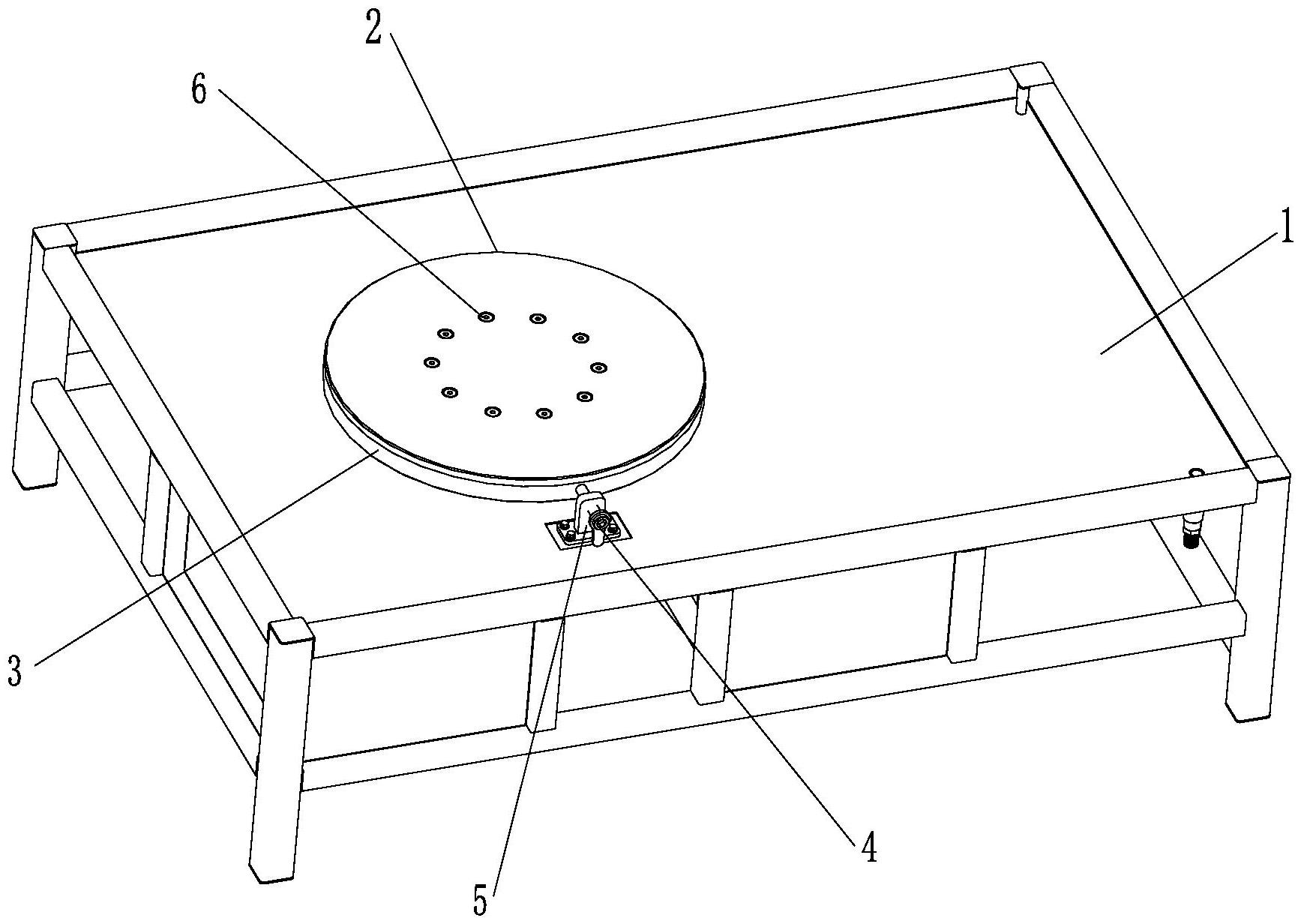 2
6
1
3
4
5