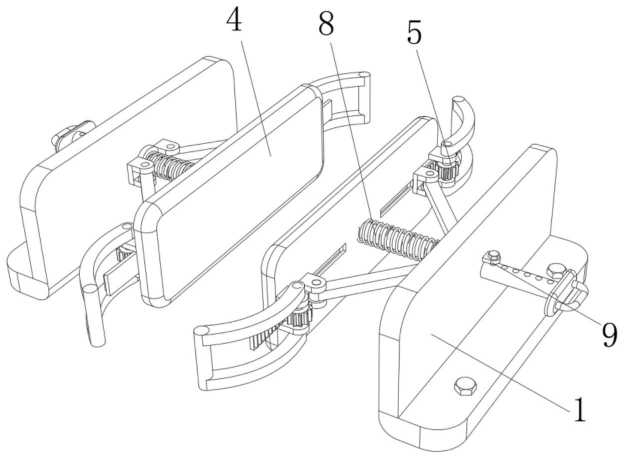 4
8
5
9
1